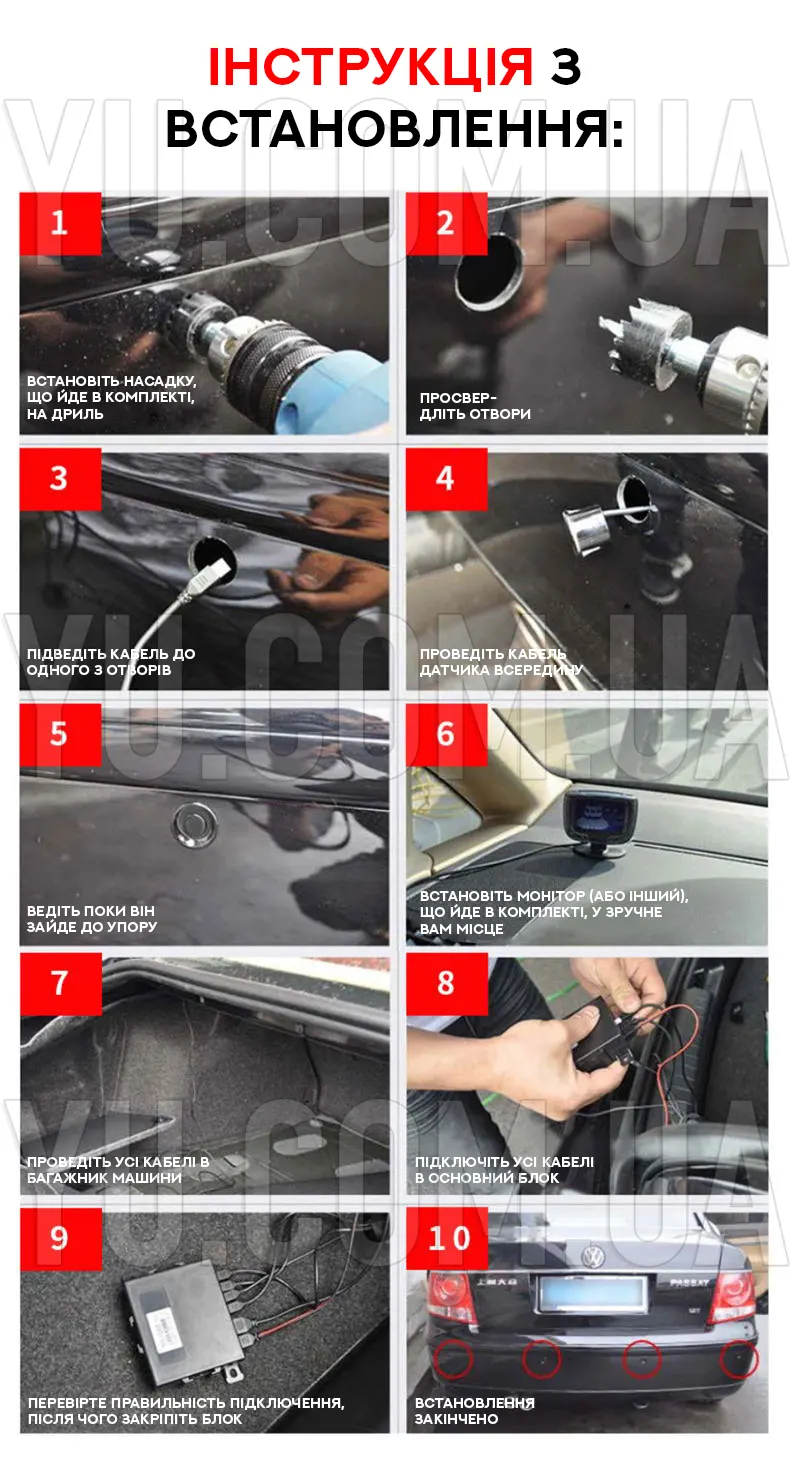 ІНСТРУКЦІЯ З ВСТАНОВЛЕННЯ:

YU.COM.UA

1

ВСТАНОВІТЬ НАСАДКУ, ЩО ЙДЕ В КОМПЛЕКТІ, НА ДРИЛЬ

2

ПРОСВЕРДЛІТЬ ОТВОРИ

3

ПІДВЕДІТЬ КАБЕЛЬ ДО ОДНОГО З ОТВОРІВ

4

ПРОВЕДІТЬ КАБЕЛЬ ДАТЧИКА ВСЕРЕДИНУ

YU.COM.UA

5

ВЕДІТЬ ПОКИ ВІН ЗАЙДЕ ДО УПОРУ

6

ВСТАНОВІТЬ МОНІТОР (АБО ІНШИЙ), ЩО ЙДЕ В КОМПЛЕКТІ, У ЗРУЧНЕ ВАМ МІСЦЕ

7

ПРОВЕДІТЬ УСІ КАБЕЛІ В БАГАЖНИК МАШИНИ

8

ПІДКЛЮЧІТЬ УСІ КАБЕЛІ В ОСНОВНИЙ БЛОК

YU.COM.UA

9

ПЕРЕВІРТЕ ПРАВИЛЬНІСТЬ ПІДКЛЮЧЕННЯ, ПІСЛЯ ЧОГО ЗАКРІПІТЬ БЛОК

10

PASSAT

ВСТАНОВЛЕННЯ ЗАКІНЧЕНО